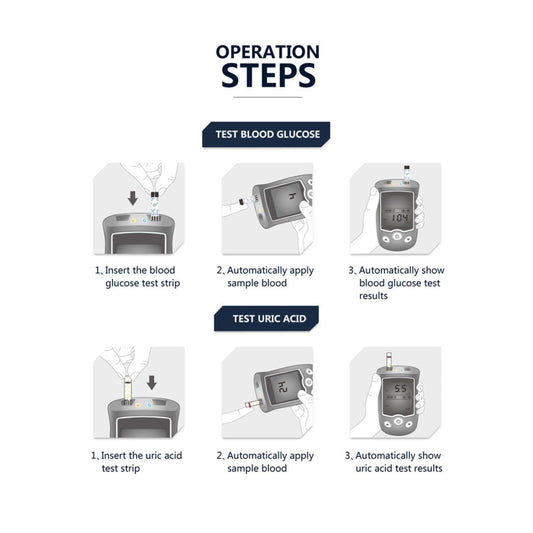 OPERATION
STEPS

TEST BLOOD GLUCOSE

104

1、Insert the blood glucose test strip

2、Automatically apply sample blood

3、Automatically show blood glucose test results

TEST URIC ACID

5.5

1、Insert the uric acid test strip

2、Automatically apply sample blood

3、Automatically show uric acid test results